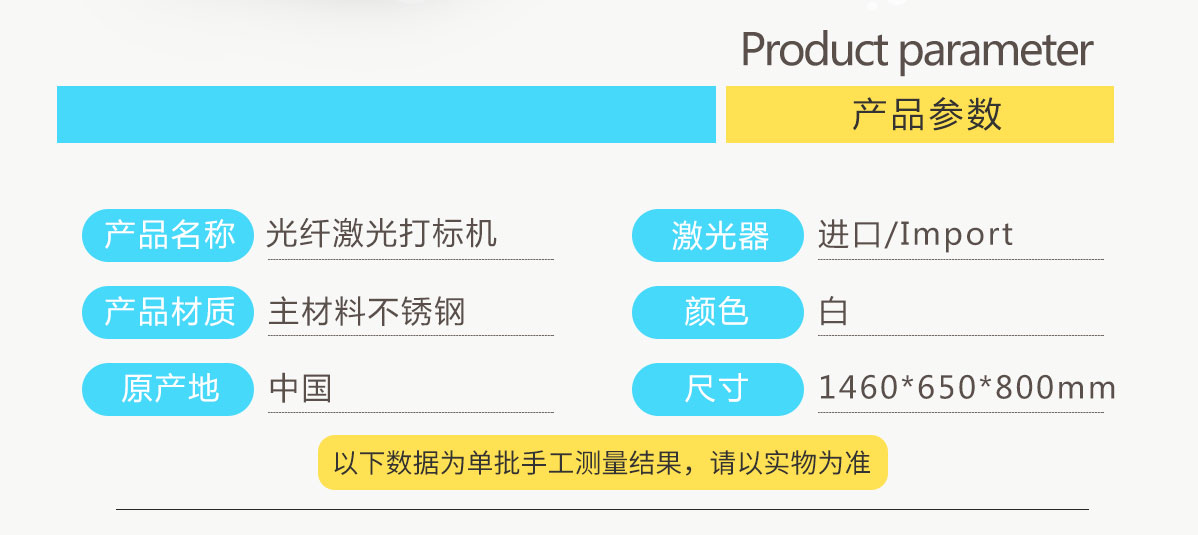 Product parameter

产品参数

产品名称 光纤激光打标机

产品材质 主材料不锈钢

原产地 中国

激光器 进口/Import

颜色 白

尺寸 1460*650*800mm

以下数据为单批手工测量结果，请以实物为准